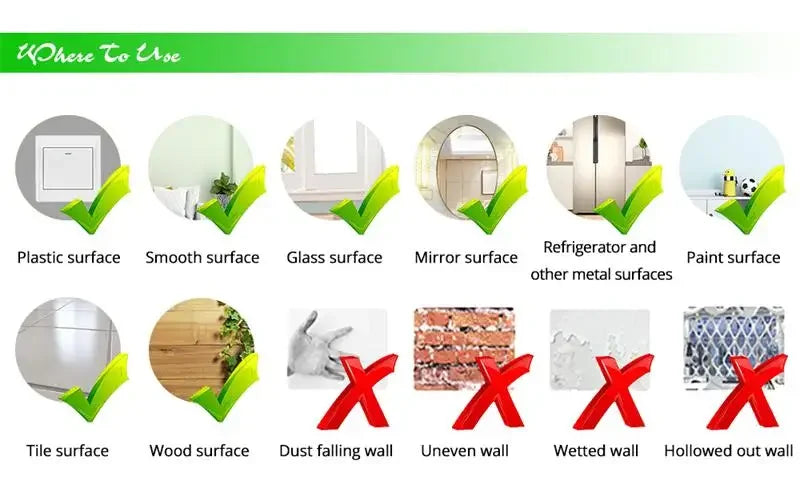 Where To Use

Plastic surface
Smooth surface
Glass surface
Mirror surface
Refrigerator and other metal surfaces
Paint surface

Tile surface
Wood surface
Dust falling wall
Uneven wall
Wetted wall
Hollowed out wall